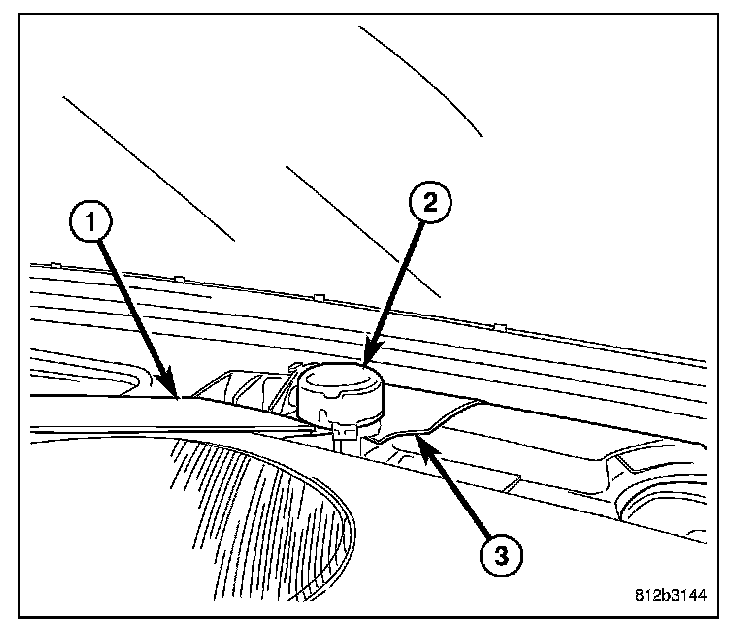 1
2
3
812b3144