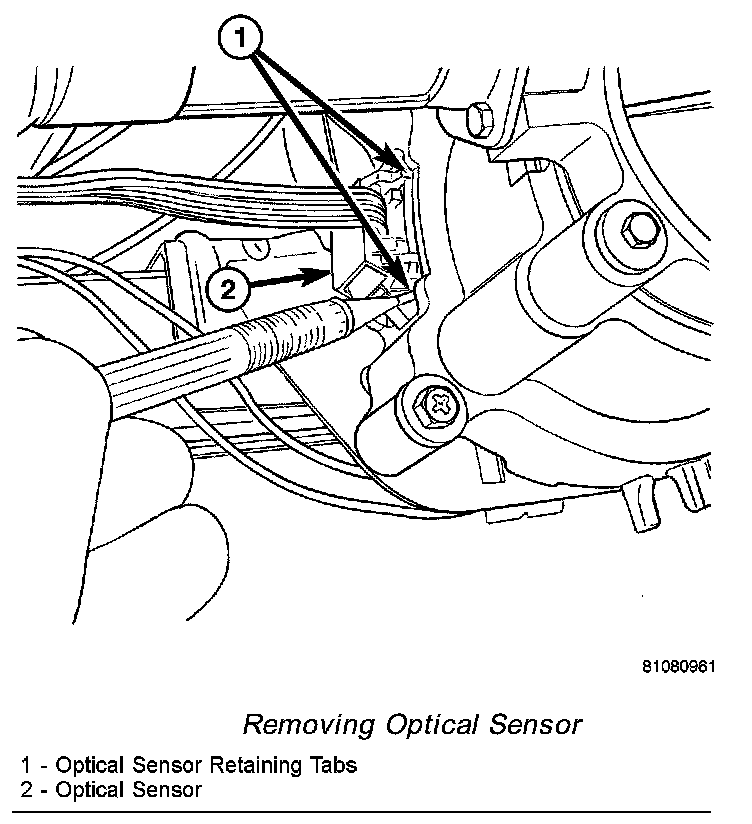 1

2

81080961

Removing Optical Sensor

1 - Optical Sensor Retaining Tabs
2 - Optical Sensor