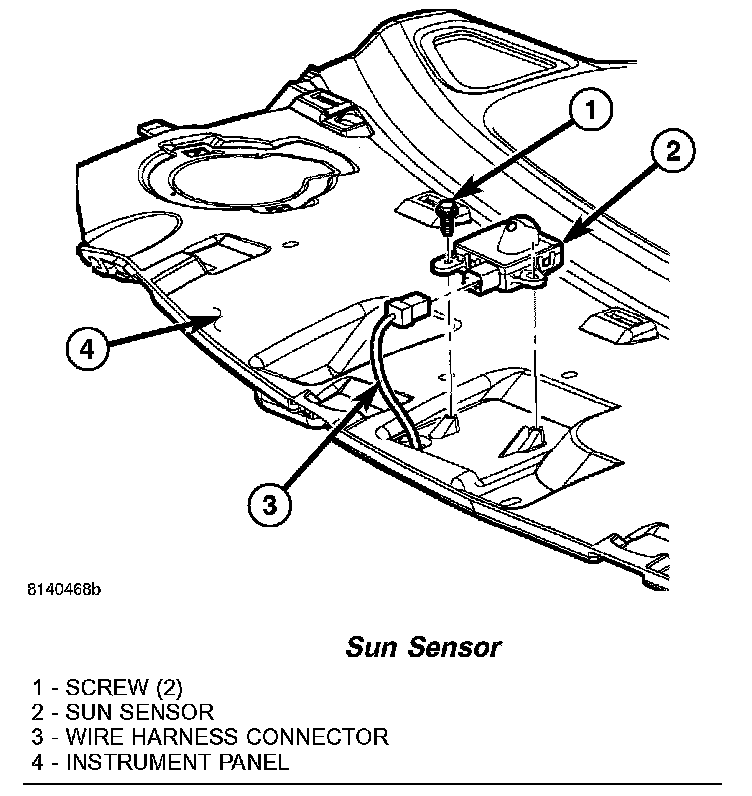 1
2
4
3

8140468b

Sun Sensor

1 - SCREW (2)
2 - SUN SENSOR
3 - WIRE HARNESS CONNECTOR
4 - INSTRUMENT PANEL