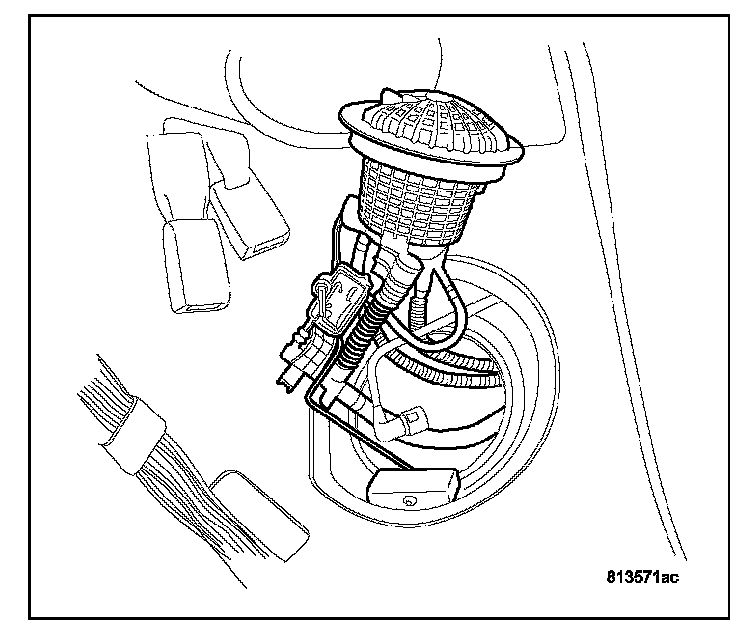 813571ac