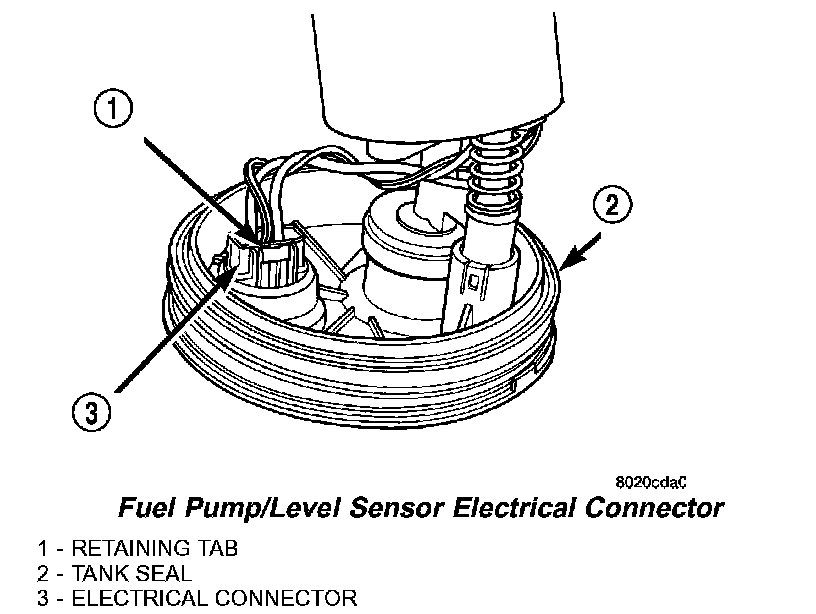 1

2

3

8020cdaC

Fuel Pump/Level Sensor Electrical Connector

1 - RETAINING TAB
2 - TANK SEAL
3 - ELECTRICAL CONNECTOR