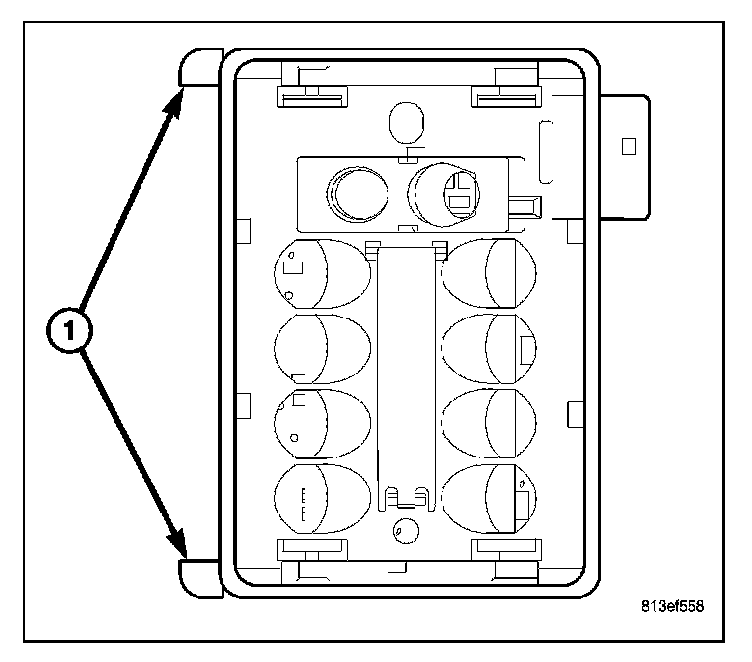 1

813ef558