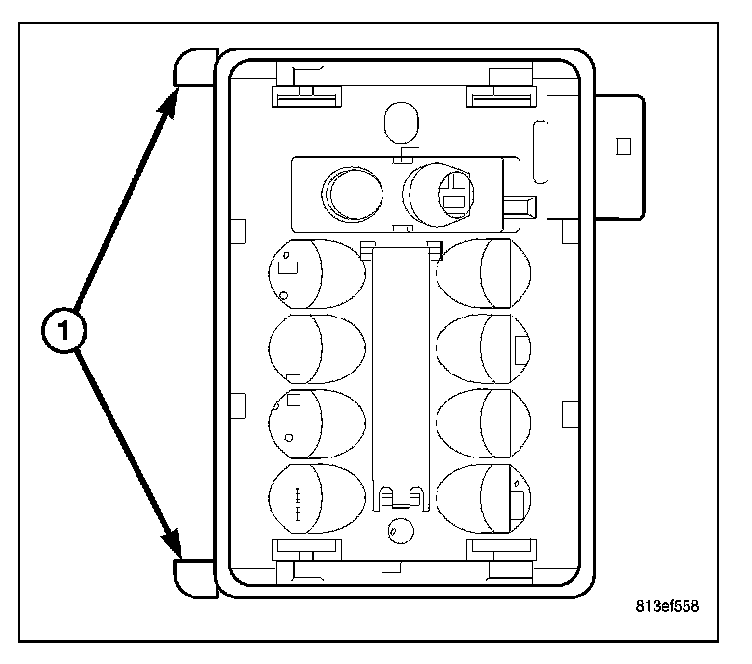 1

813ef558