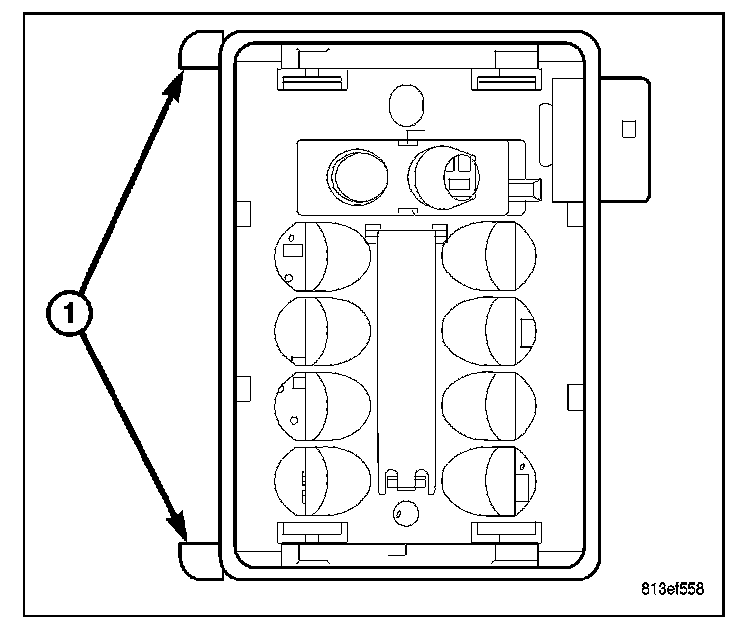 1

813ef558