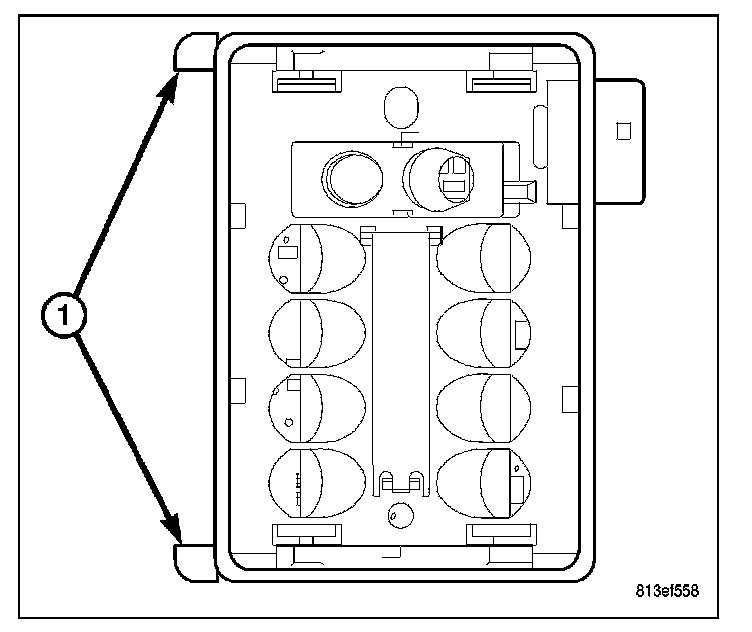 1

813ef558