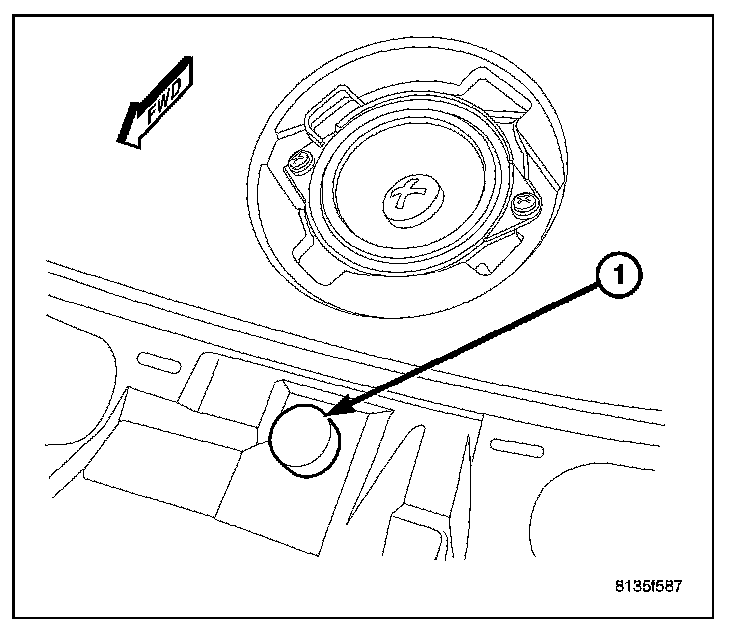 FWD

1

8135f587