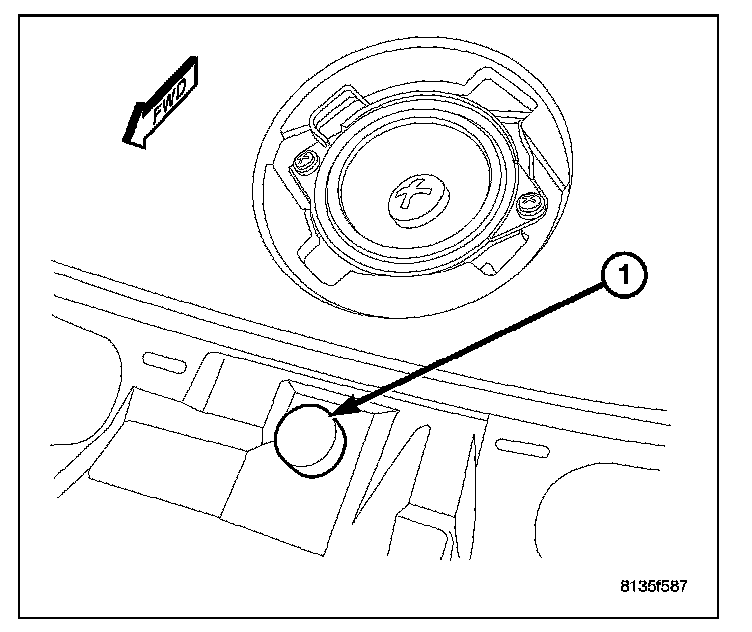 FWD

1

8135f587