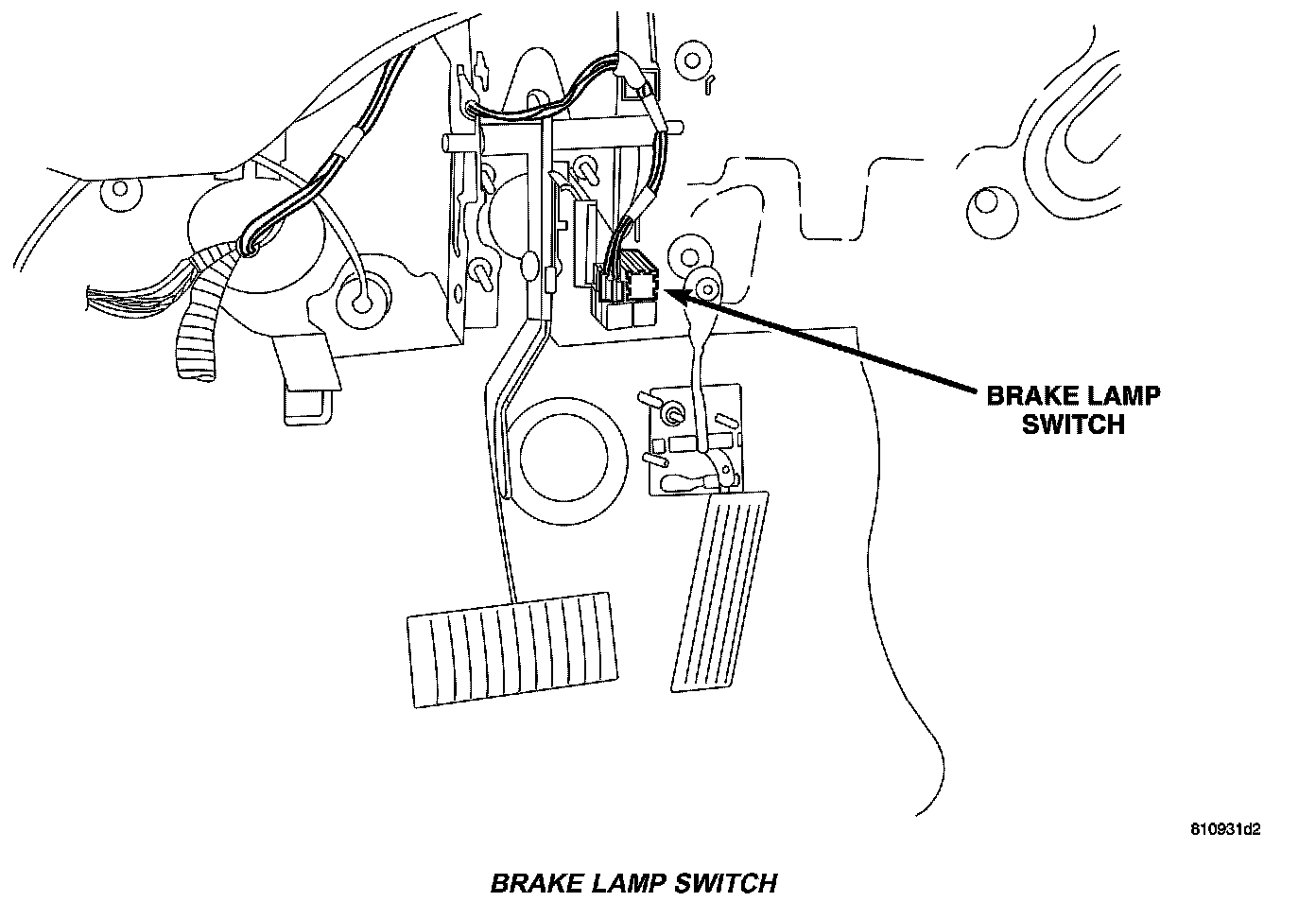 BRAKE LAMP SWITCH

810931d2

BRAKE LAMP SWITCH