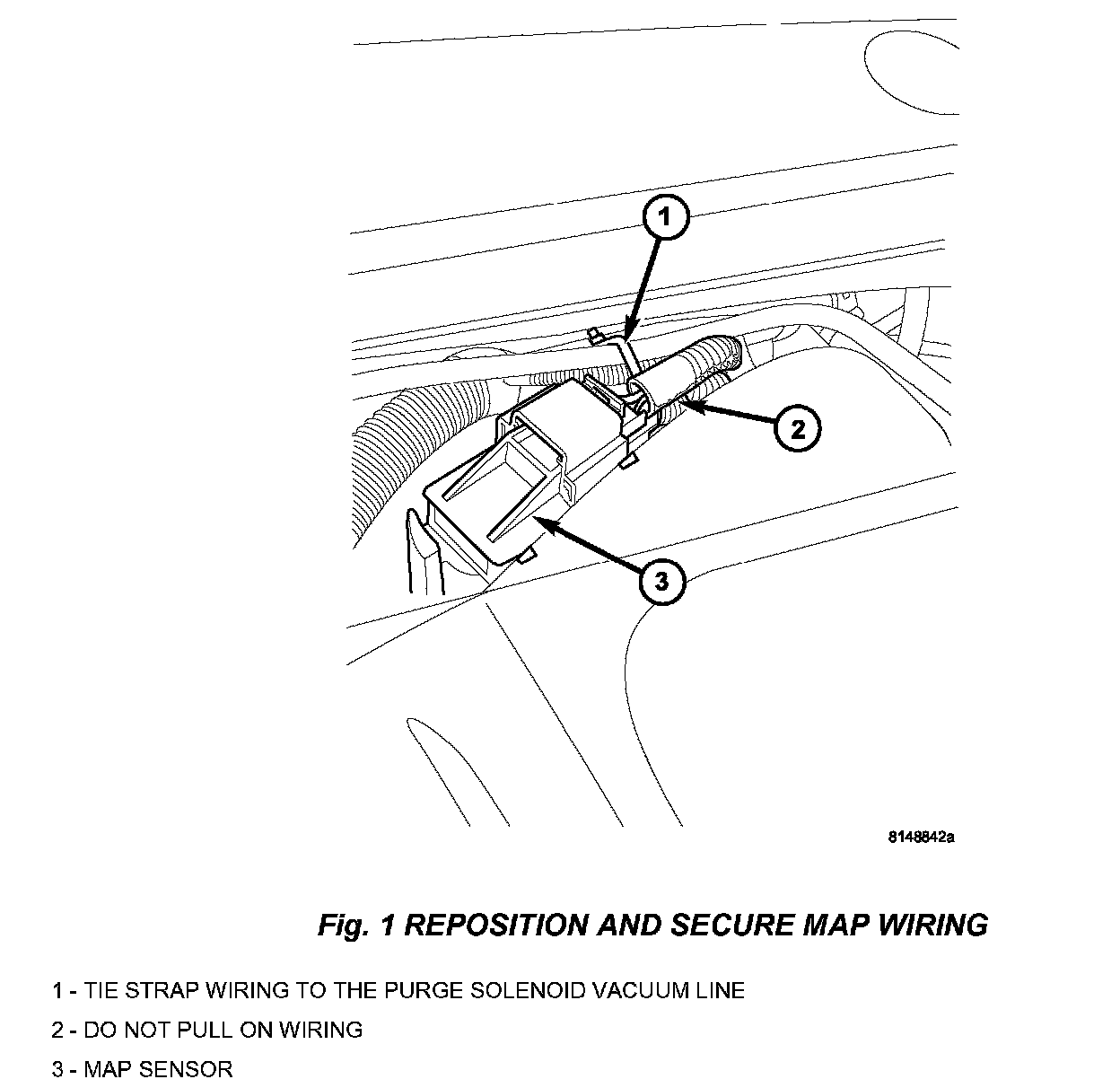 1

2

3

8148842a

Fig. 1 REPOSITION AND SECURE MAP WIRING

1 - TIE STRAP WIRING TO THE PURGE SOLENOID VACUUM LINE

2 - DO NOT PULL ON WIRING

3 - MAP SENSOR