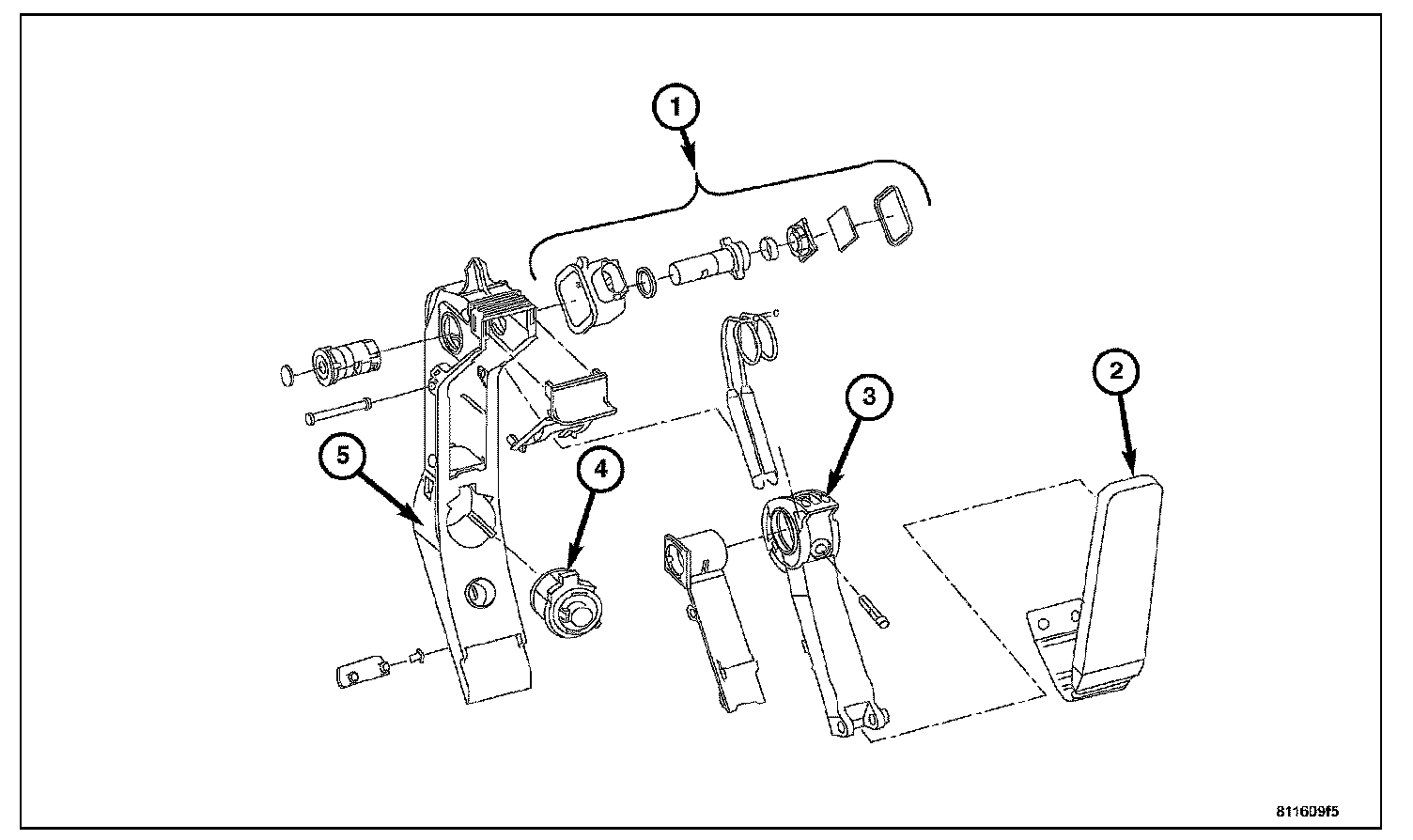 1
2
3
4
5
811609f5