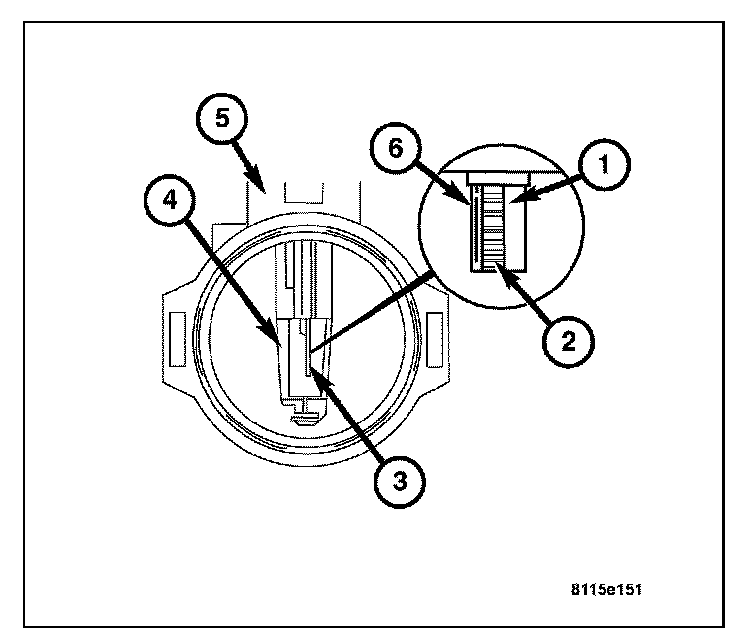 5
6
1
4
2
3
8115e151