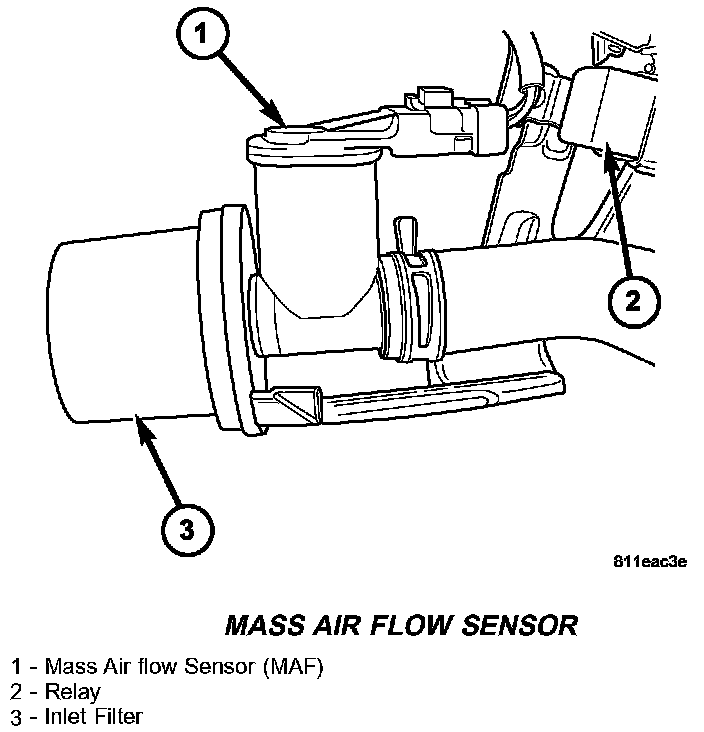 1

2

3

811eac3e

MASS AIR FLOW SENSOR

1 - Mass Air flow Sensor (MAF)
2 - Relay
3 - Inlet Filter