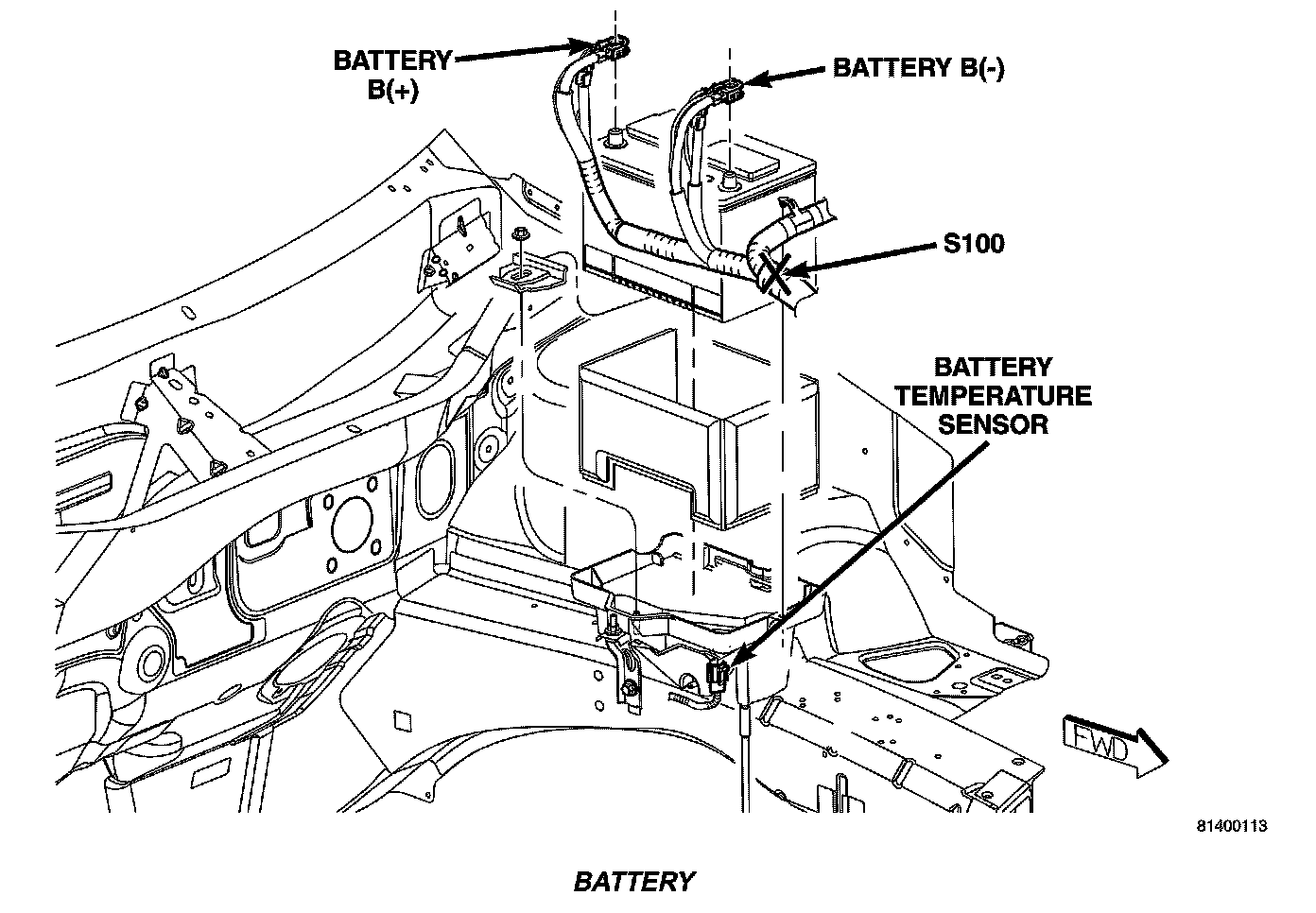 BATTERY B(+)

BATTERY B(-)

S100

BATTERY TEMPERATURE SENSOR

FWD

81400113

BATTERY