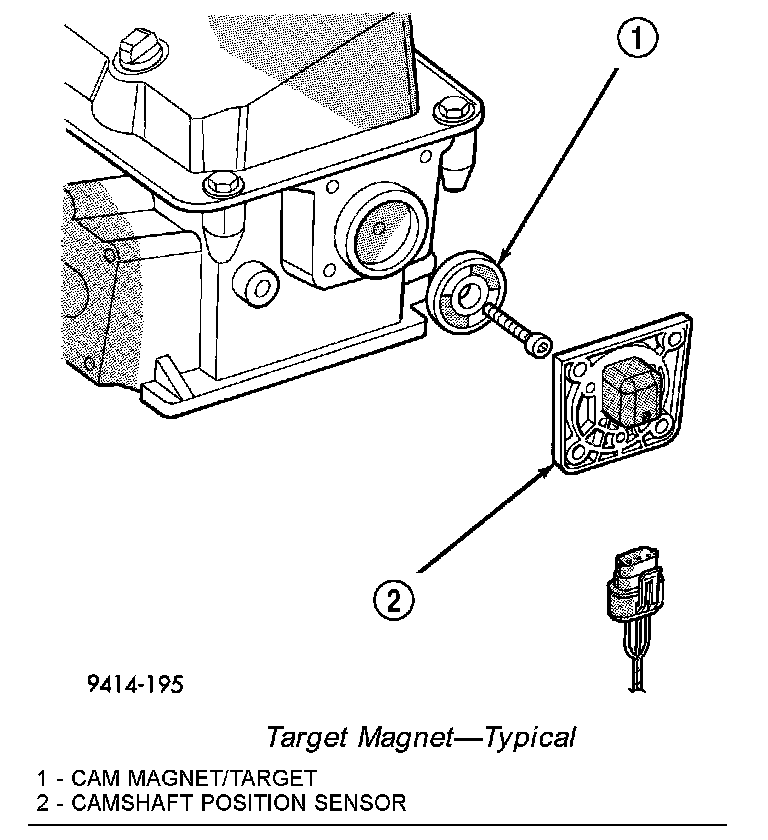 1

2

9414-195

Target Magnet—Typical

1 - CAM MAGNET/TARGET
2 - CAMSHAFT POSITION SENSOR