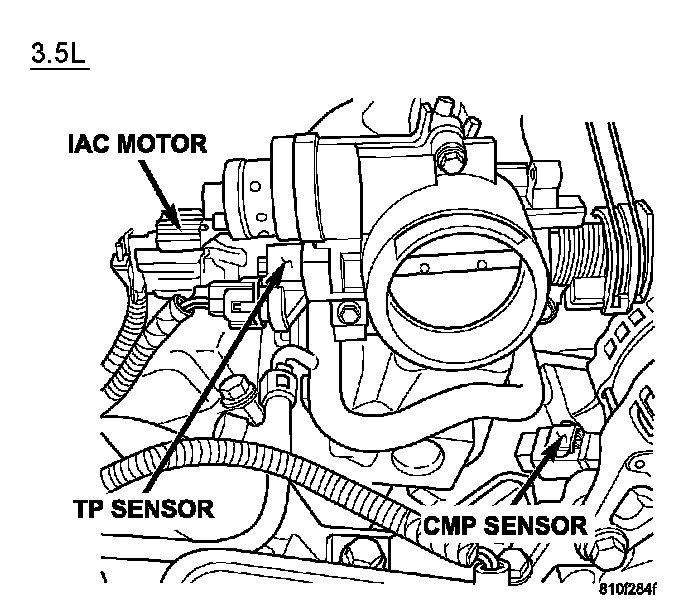 3.5L

IAC MOTOR

TP SENSOR

CMP SENSOR

810f284f