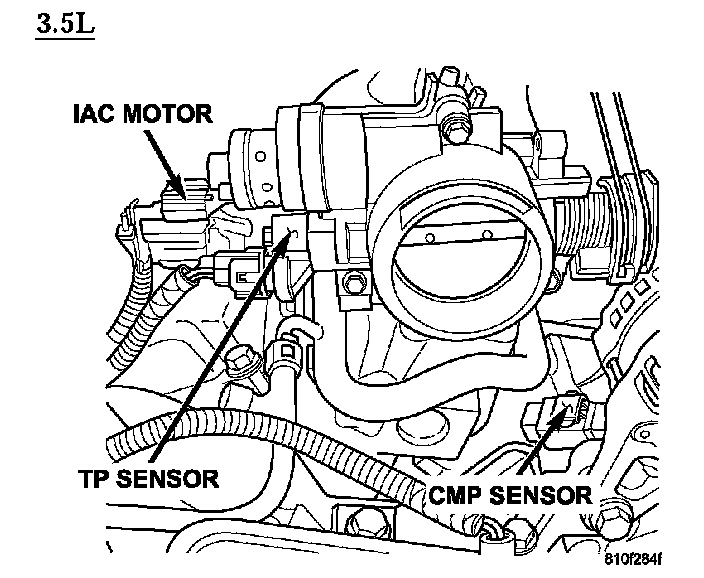 3.5L

IAC MOTOR

TP SENSOR

CMP SENSOR

810f284f