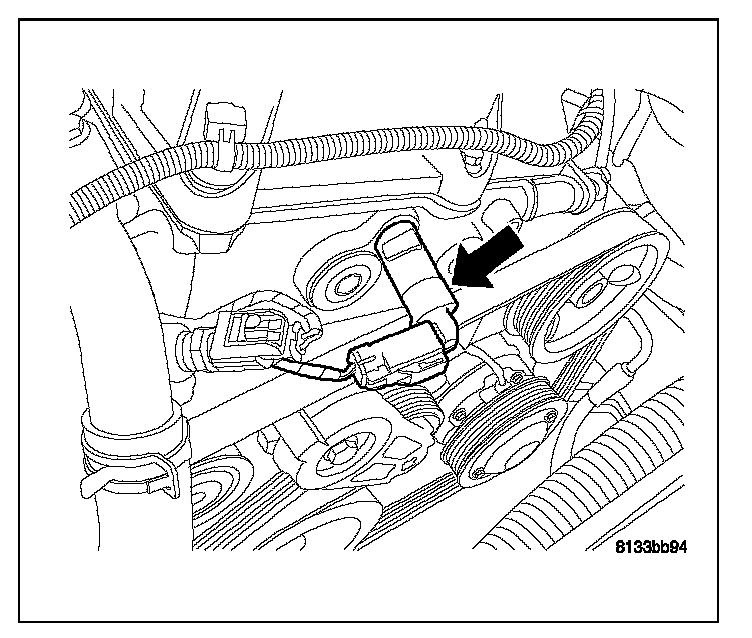 8133bb94