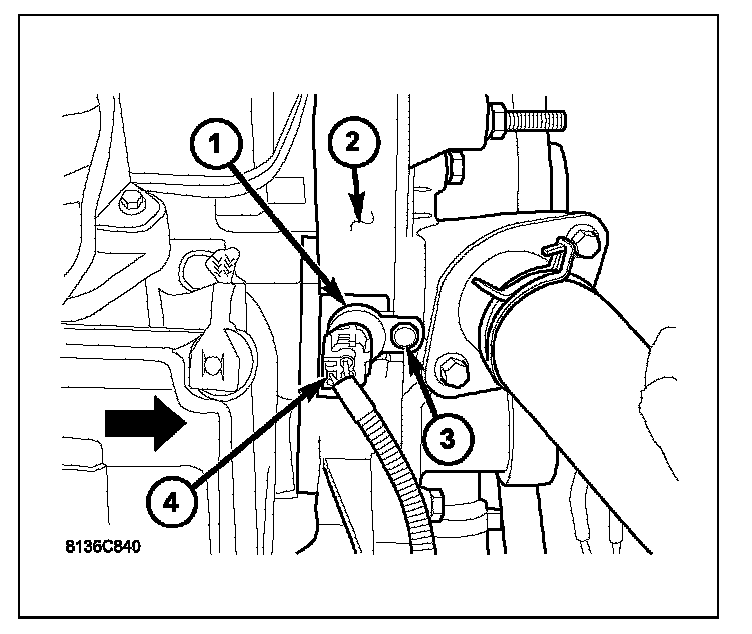 1
2
3
4
8136C840