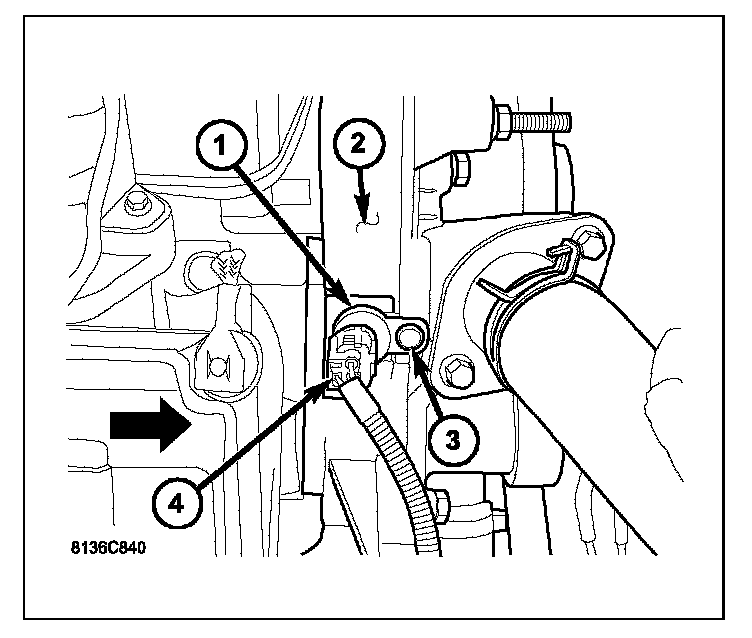 1
2
3
4
8136C840