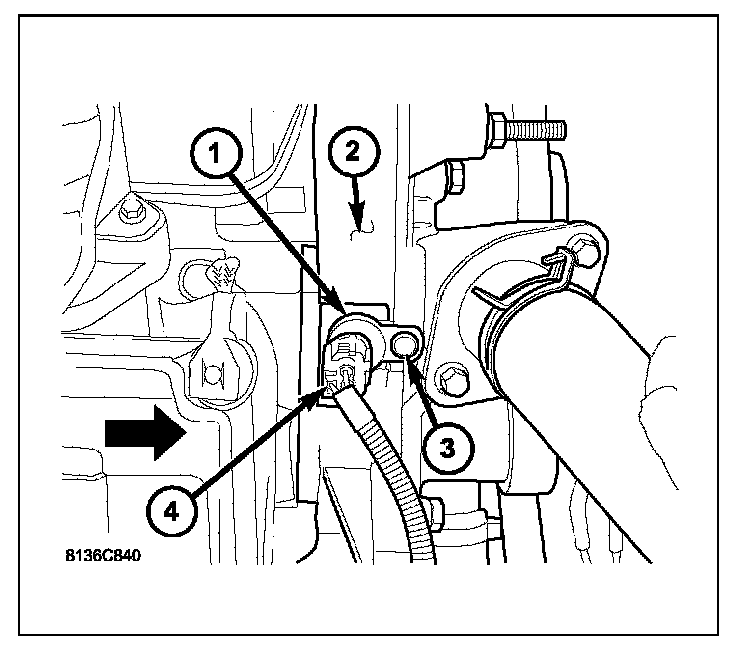 1
2
3
4
8136C840