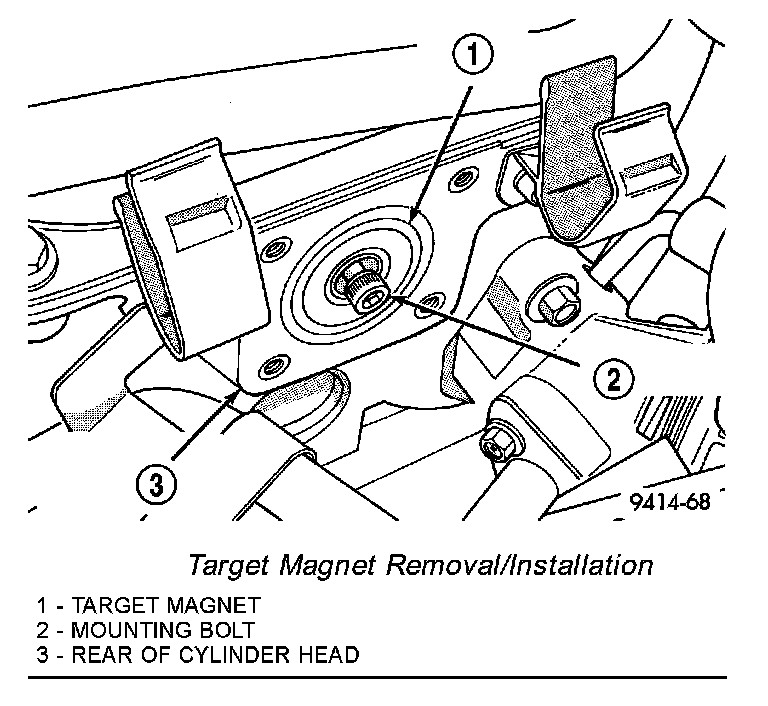 1

2

3

9414-68

Target Magnet Removal/Installation

1 - TARGET MAGNET
2 - MOUNTING BOLT
3 - REAR OF CYLINDER HEAD