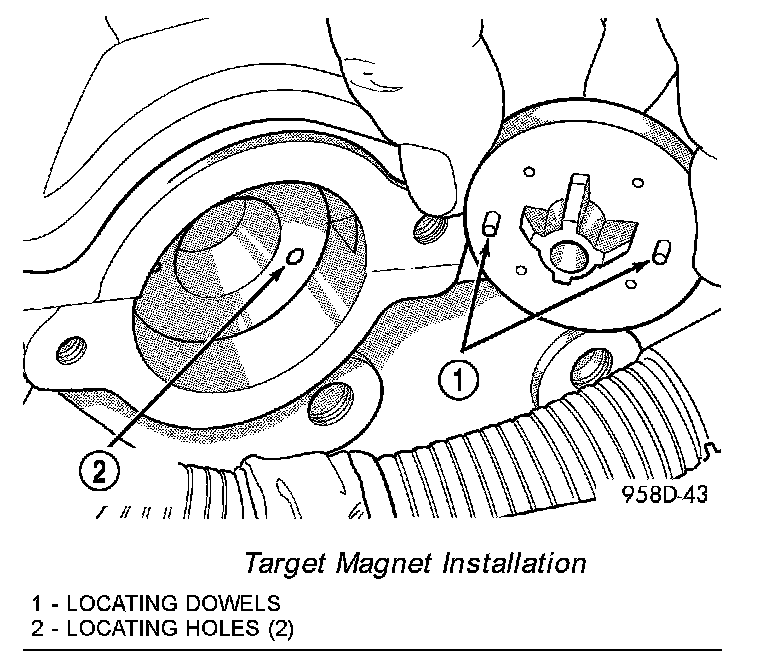 1

2

958D-43

Target Magnet Installation

1 - LOCATING DOWELS
2 - LOCATING HOLES (2)