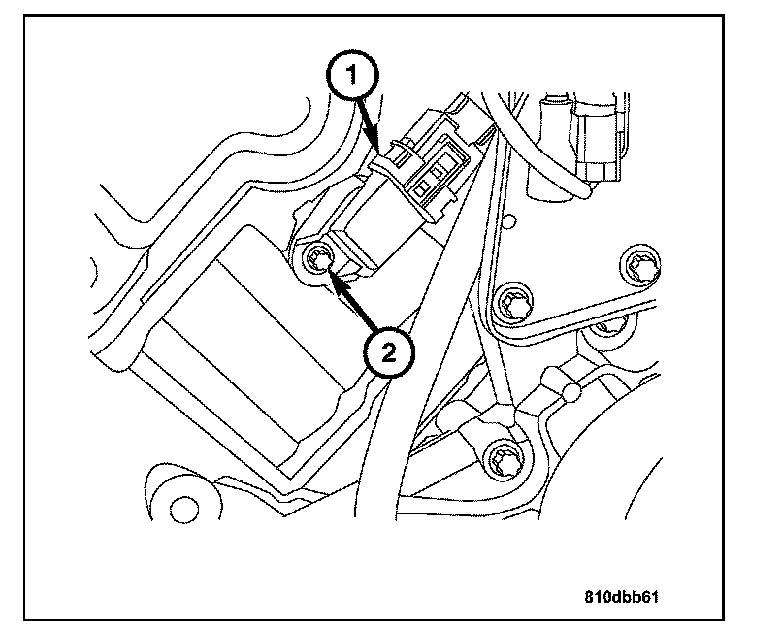 1
2
810dbb61