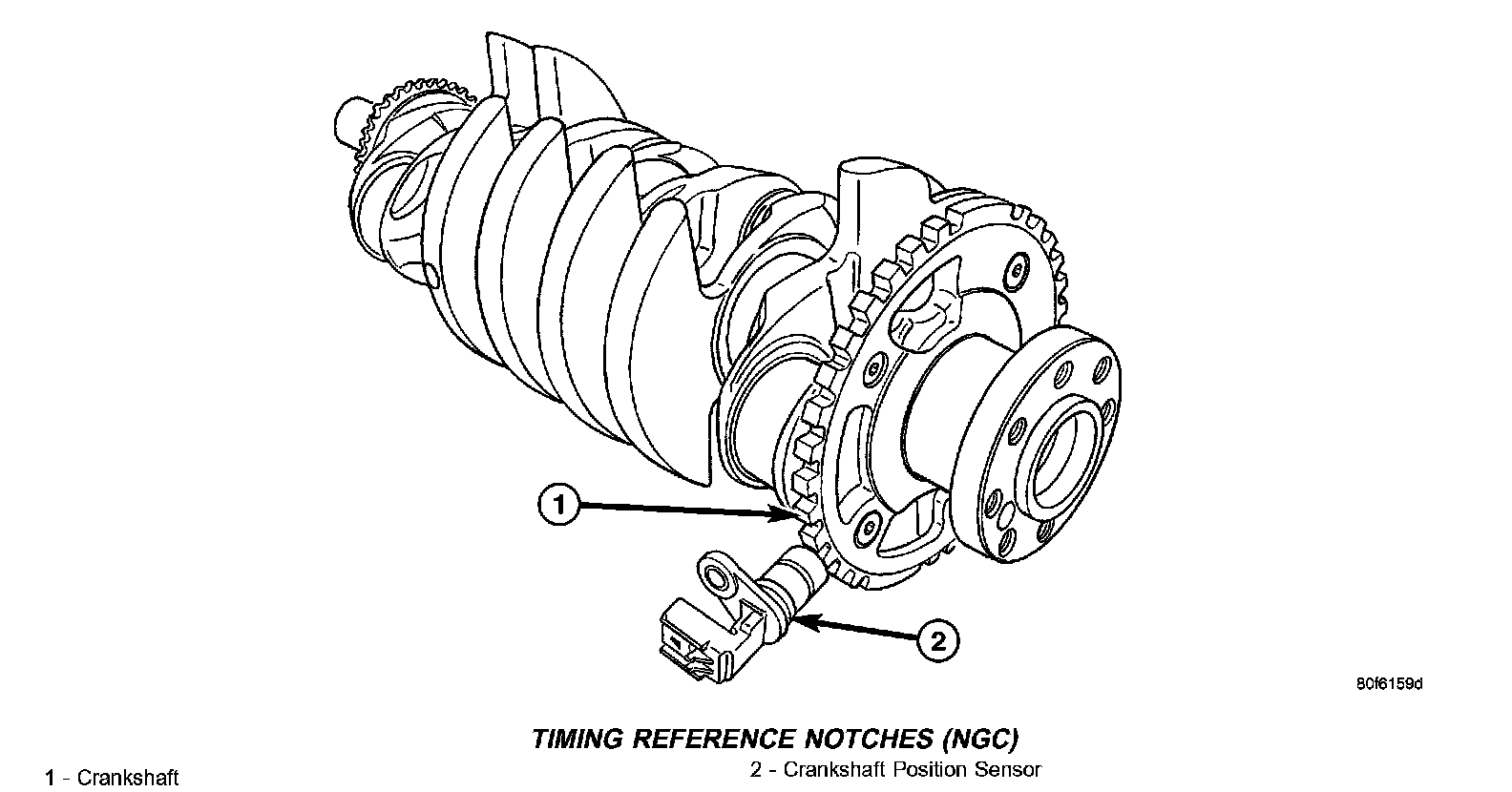 1

2

80f6159d

TIMING REFERENCE NOTCHES (NGC)

1 - Crankshaft

2 - Crankshaft Position Sensor