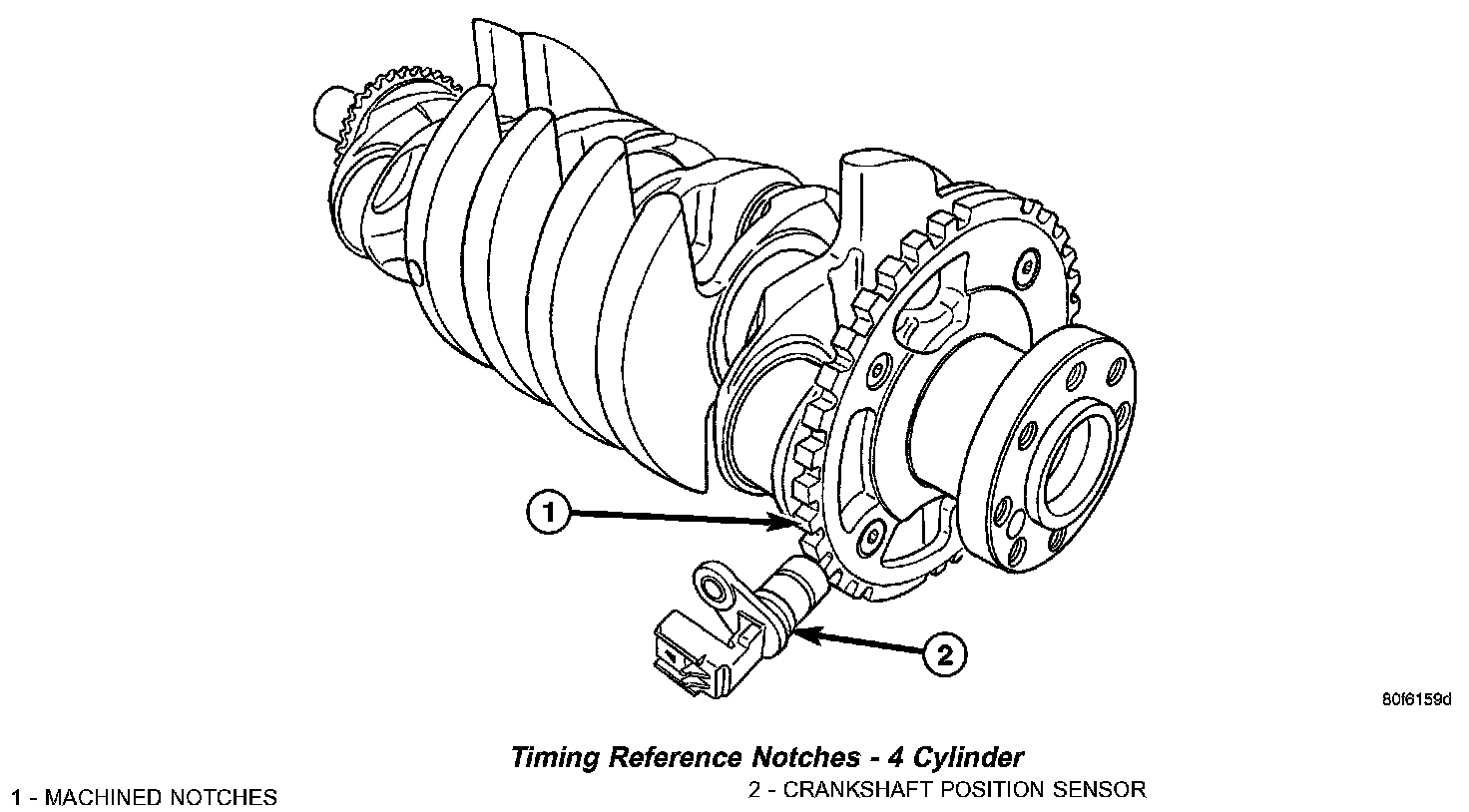 1

2

80f6159d

Timing Reference Notches - 4 Cylinder

1 - MACHINED NOTCHES

2 - CRANKSHAFT POSITION SENSOR