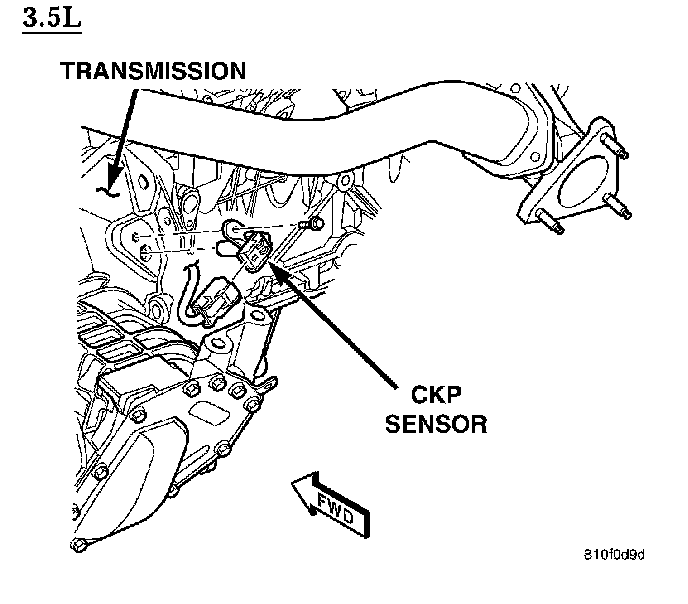 3.5L

TRANSMISSION

CKP SENSOR

FWD

810f0d9d