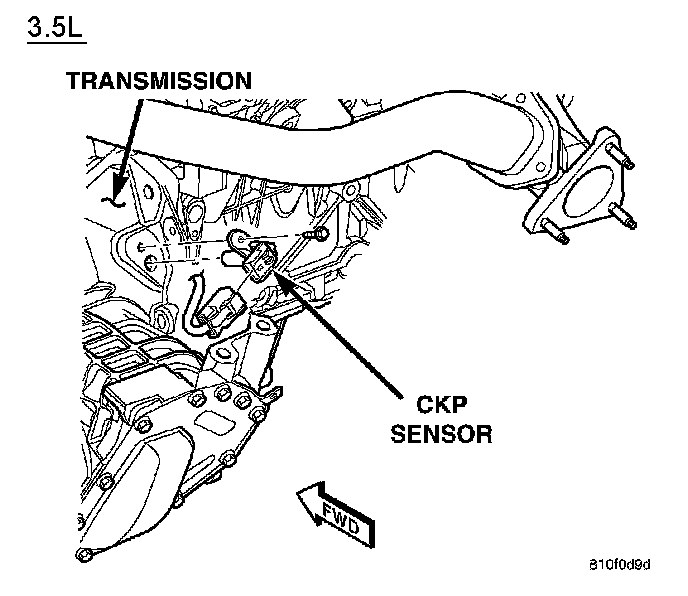 3.5L

TRANSMISSION

CKP SENSOR

FWD

810f0d9d