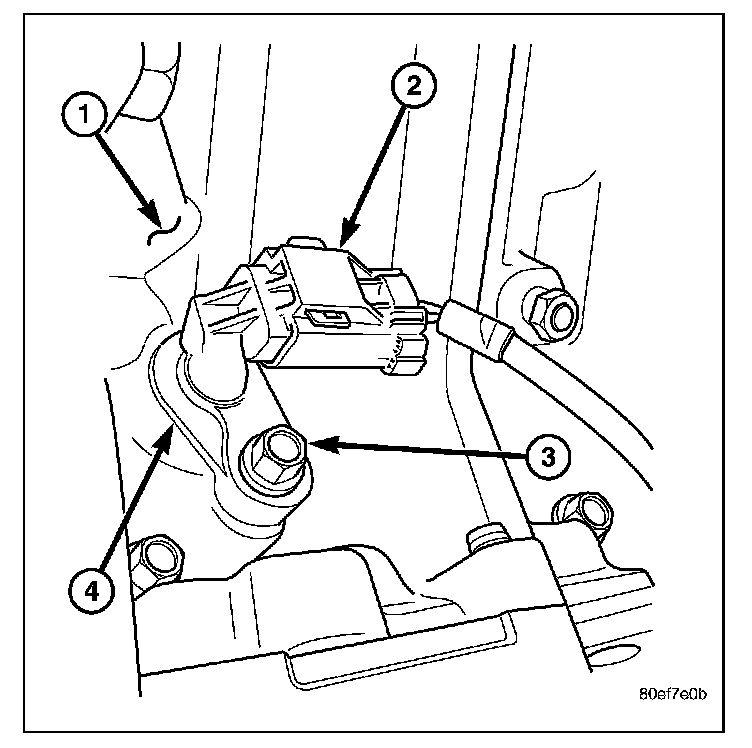 1
2
3
4
80ef7e0b