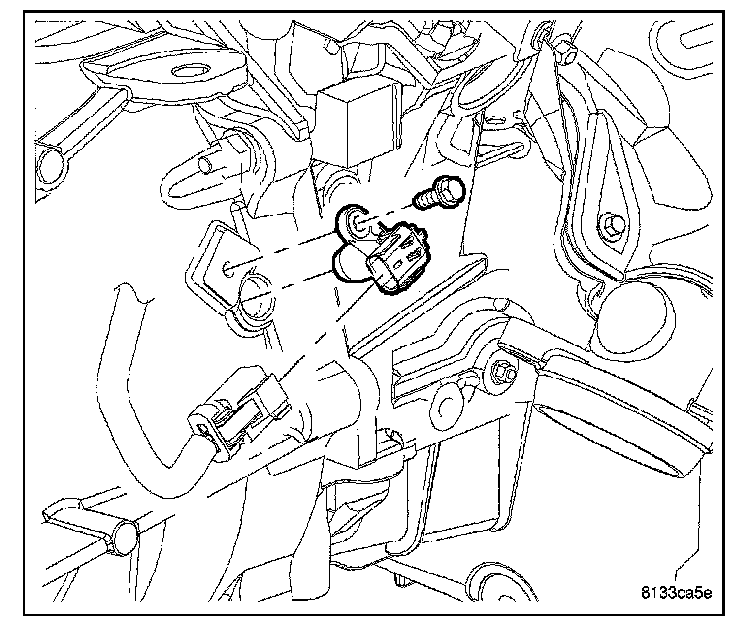 8133ca5e