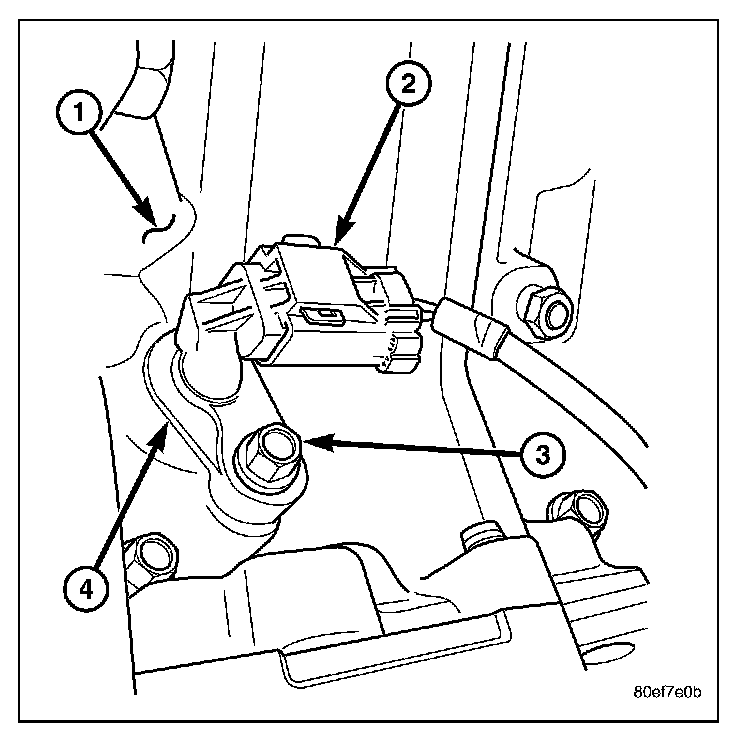 1
2
3
4
80ef7e0b