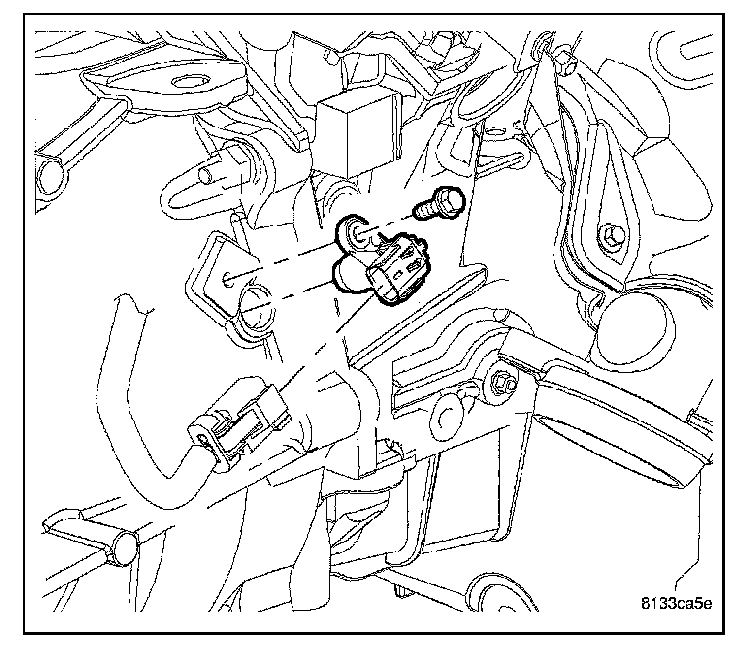 8133ca5e