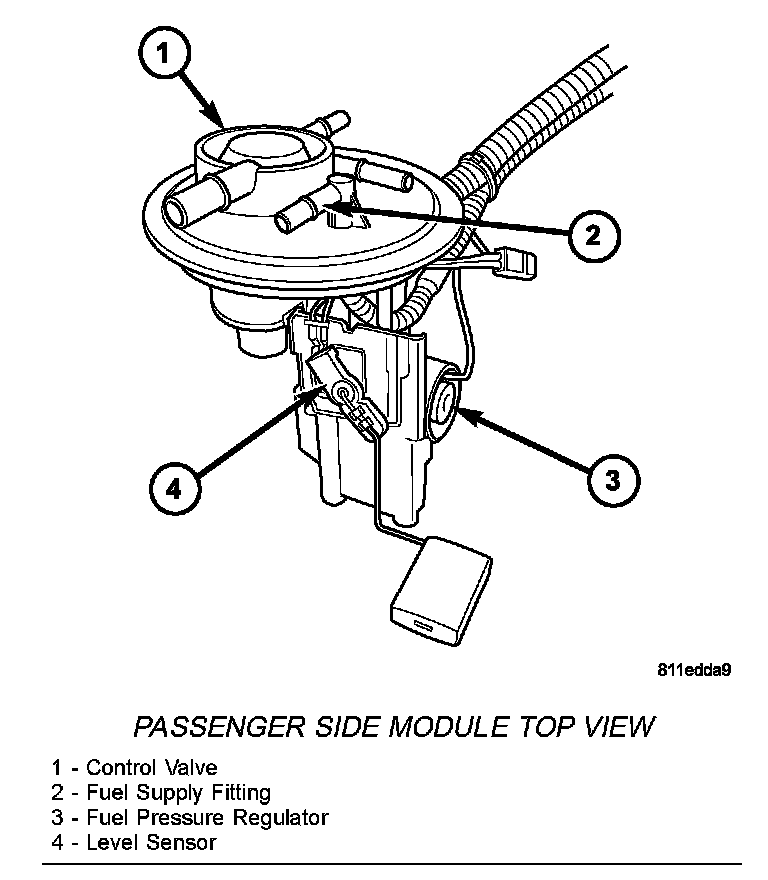 1

2

3

4

811edda9

PASSENGER SIDE MODULE TOP VIEW

1 - Control Valve
2 - Fuel Supply Fitting
3 - Fuel Pressure Regulator
4 - Level Sensor