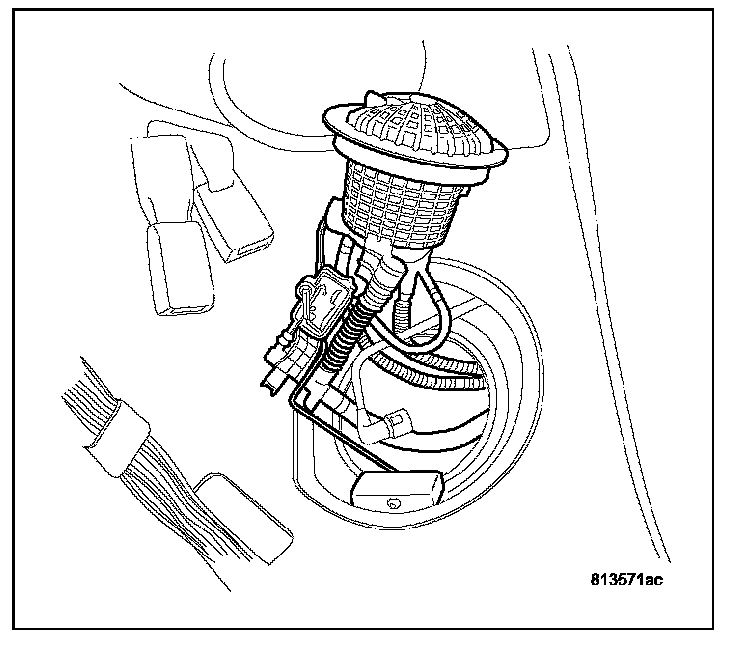 813571ac