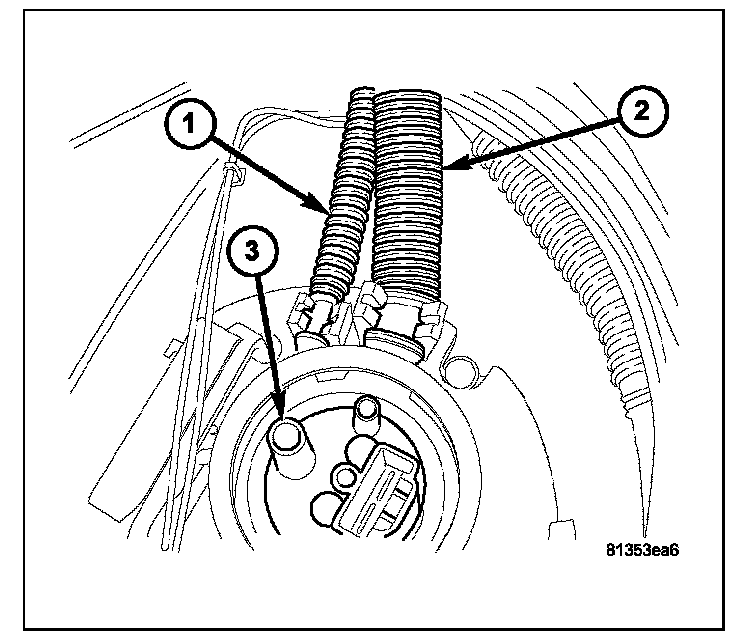 1
2
3
81353ea6