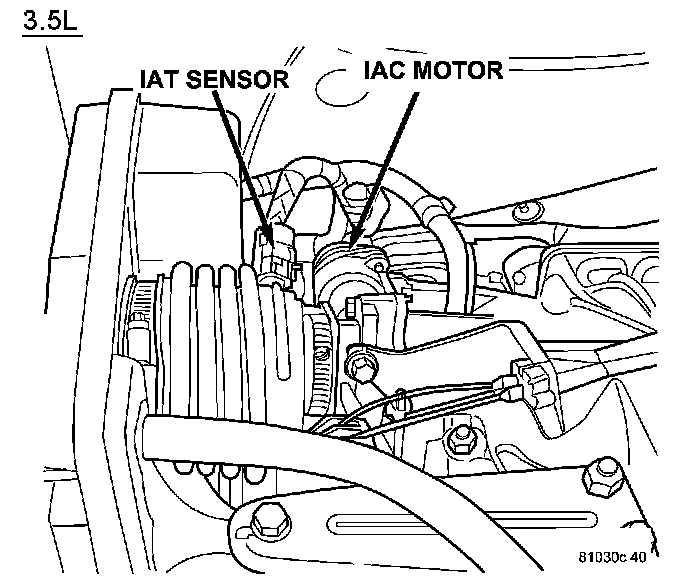 3.5L

IAT SENSOR

IAC MOTOR

81030c 40