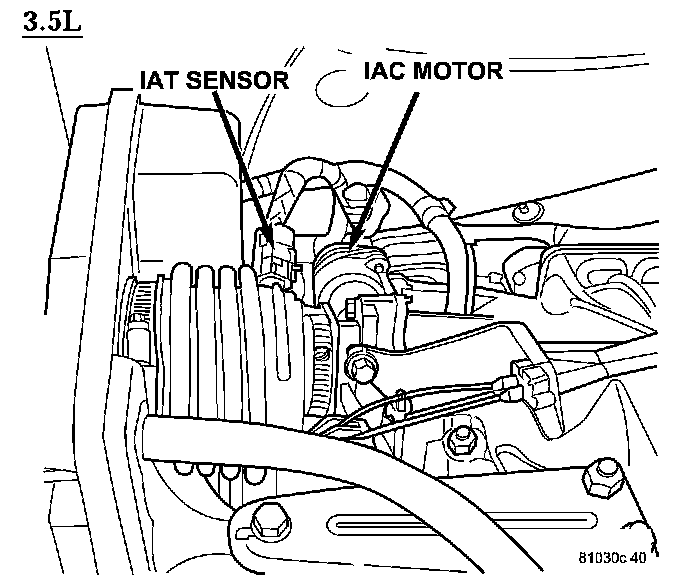 3.5L

IAT SENSOR

IAC MOTOR

81030c 40