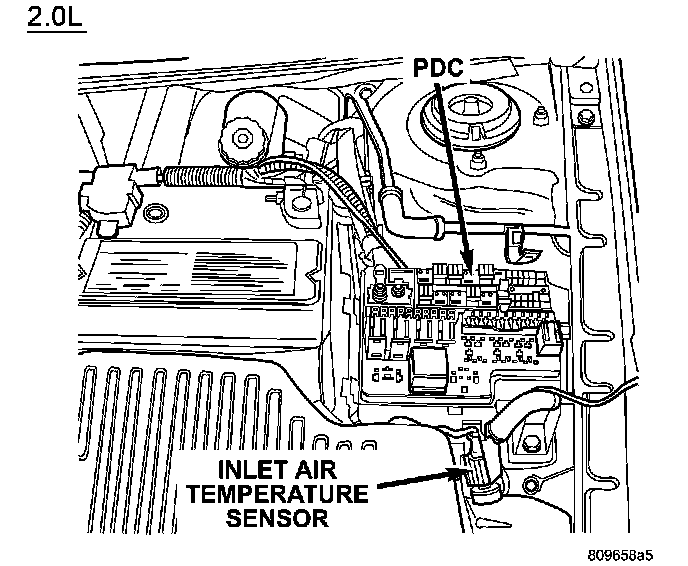 2.0L

PDC

INLET AIR TEMPERATURE SENSOR

809658a5