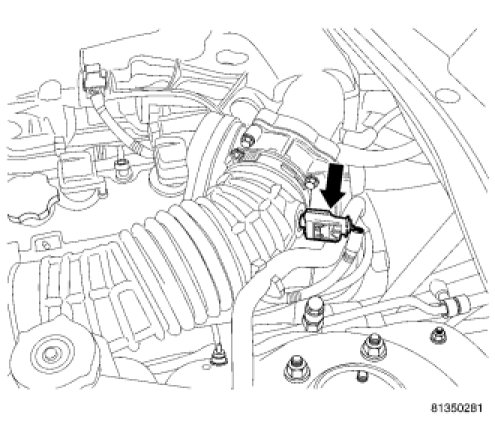 81350281