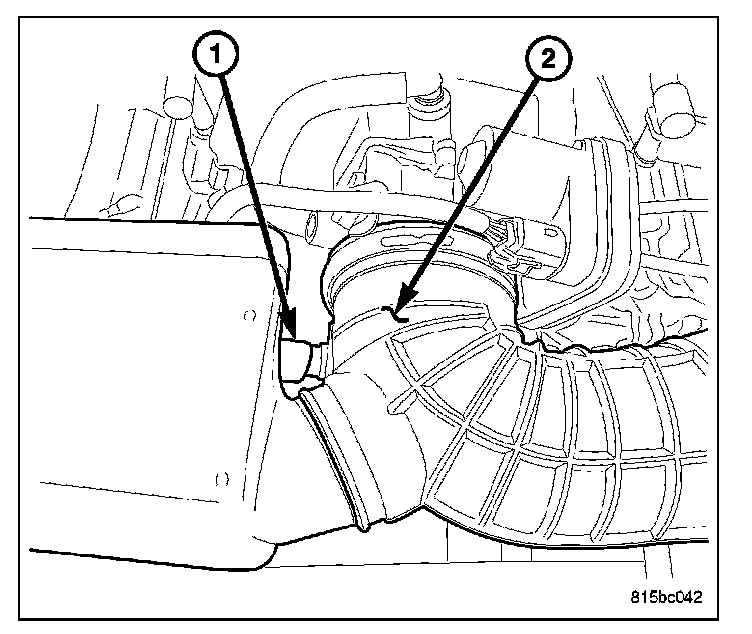 1

2

815bc042