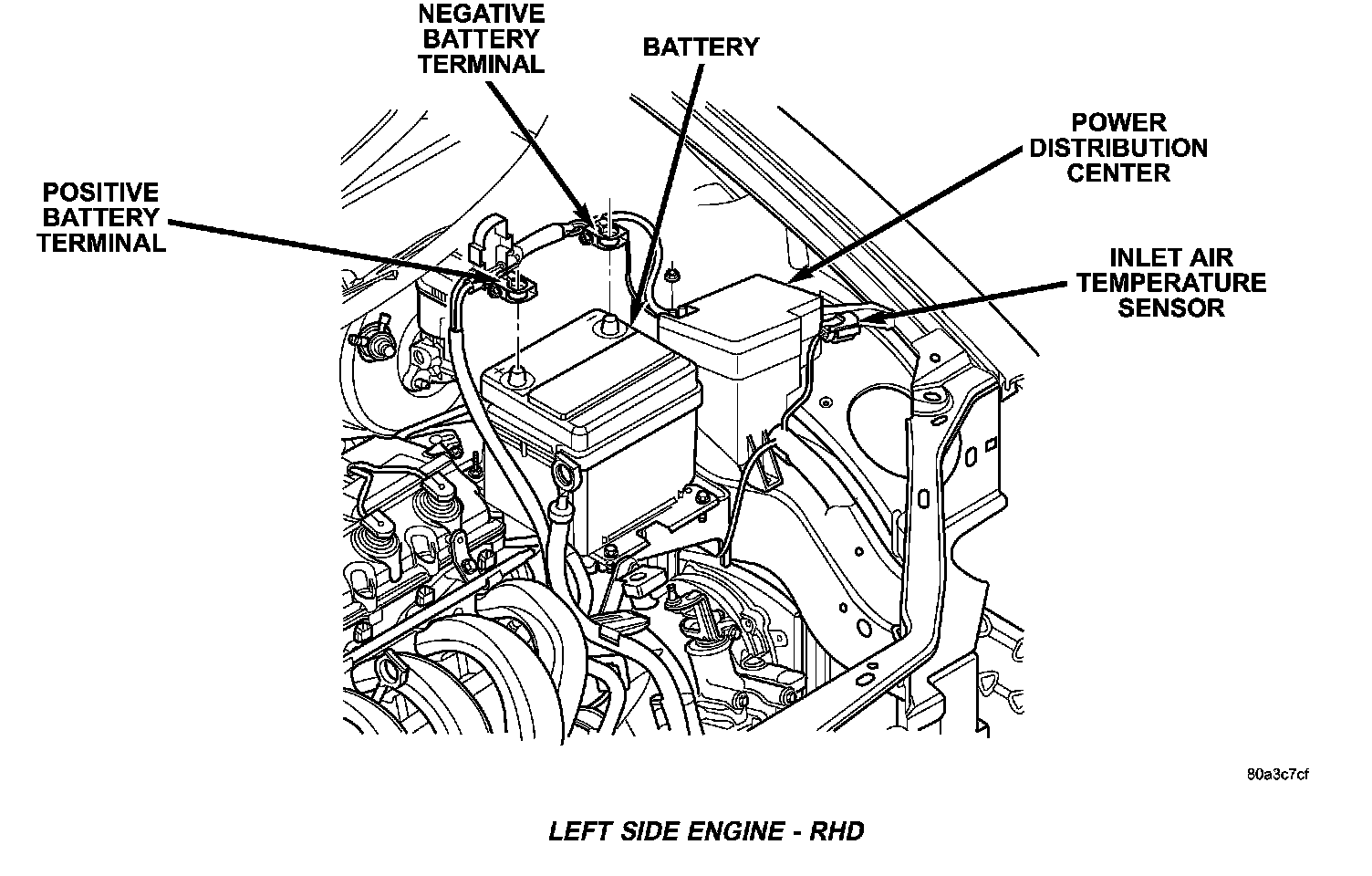 NEGATIVE BATTERY TERMINAL

BATTERY

POWER DISTRIBUTION CENTER

POSITIVE BATTERY TERMINAL

INLET AIR TEMPERATURE SENSOR

80a3c7cf

LEFT SIDE ENGINE - RHD