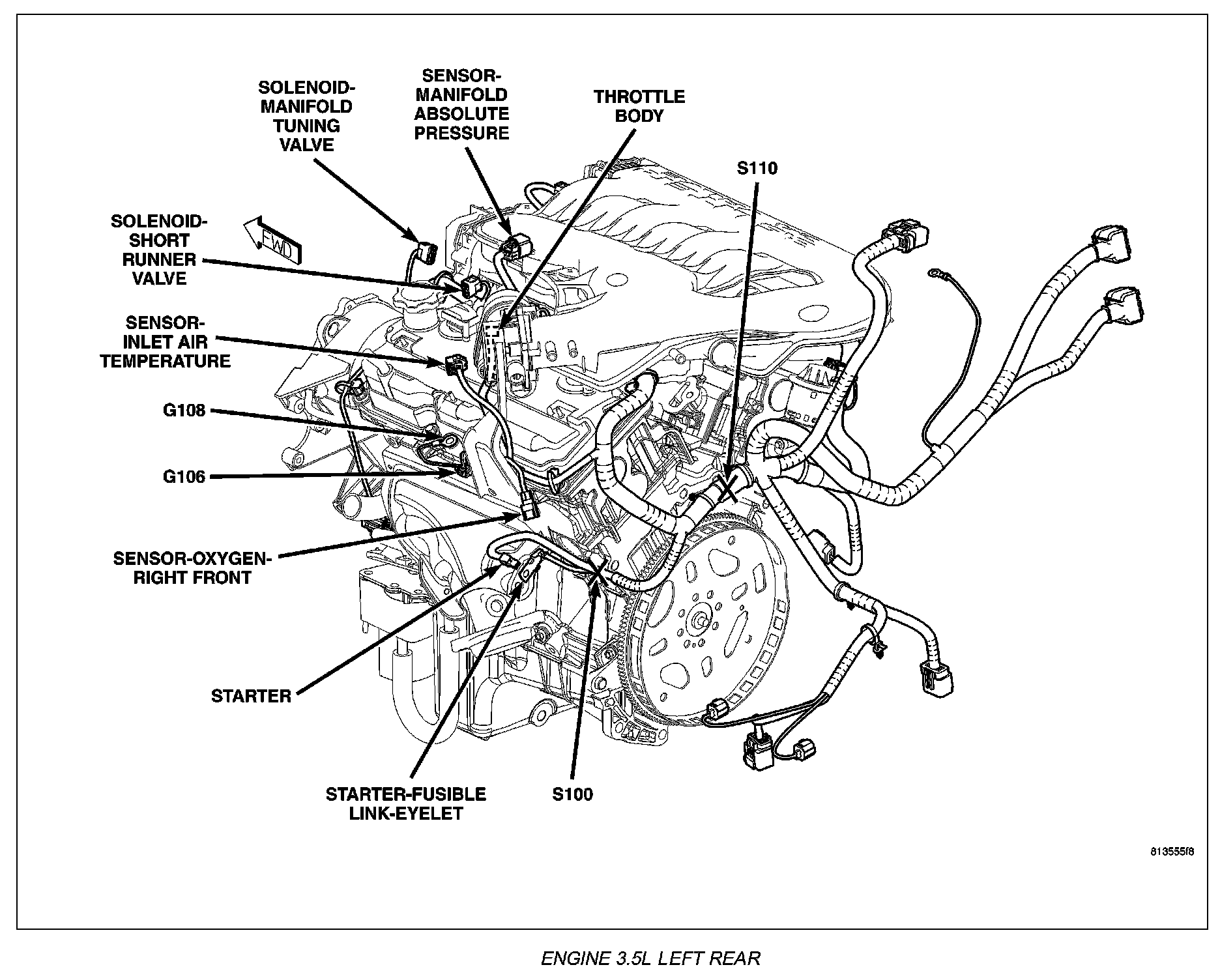 SOLENOID-MANIFOLD TUNING VALVE

SENSOR-MANIFOLD ABSOLUTE PRESSURE

THROTTLE BODY

S110

SOLENOID-SHORT RUNNER VALVE

FWD

SENSOR-INLET AIR TEMPERATURE

G108

G106

SENSOR-OXYGEN-RIGHT FRONT

STARTER

STARTER-FUSIBLE LINK-EYELET

S100

813555f8

ENGINE 3.5L LEFT REAR