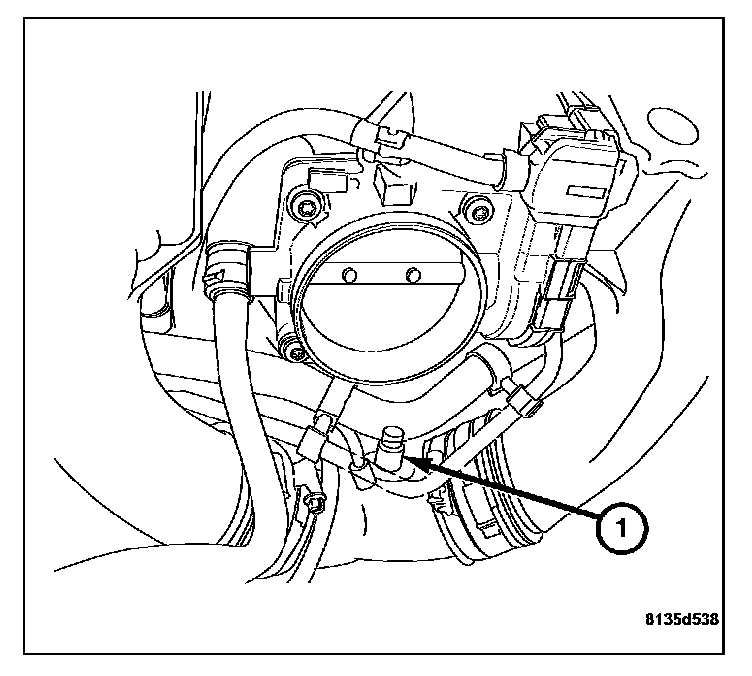 1

8135d538