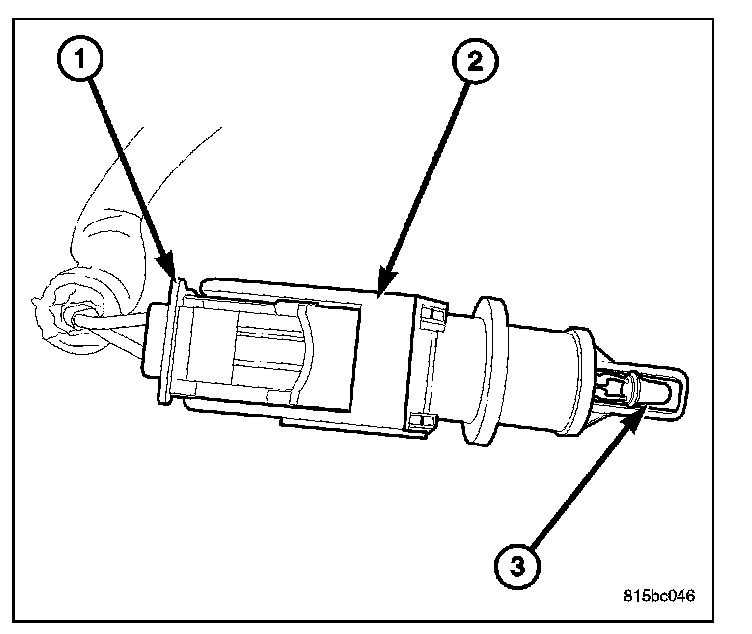 1
2
3
815bc046