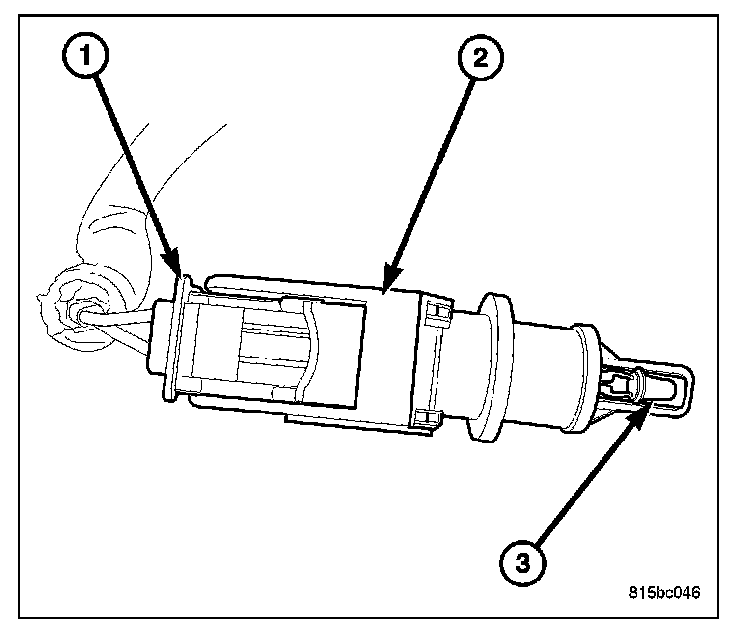 1
2
3
815bc046