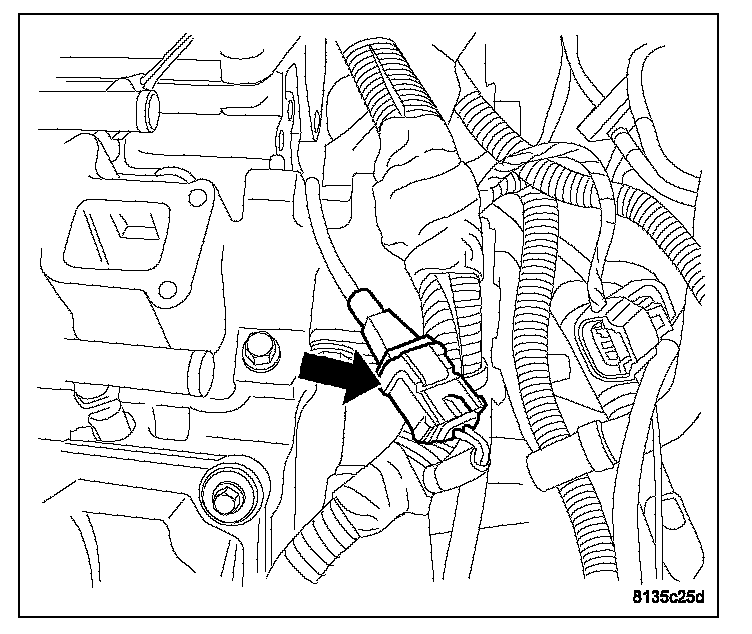 8135c25d