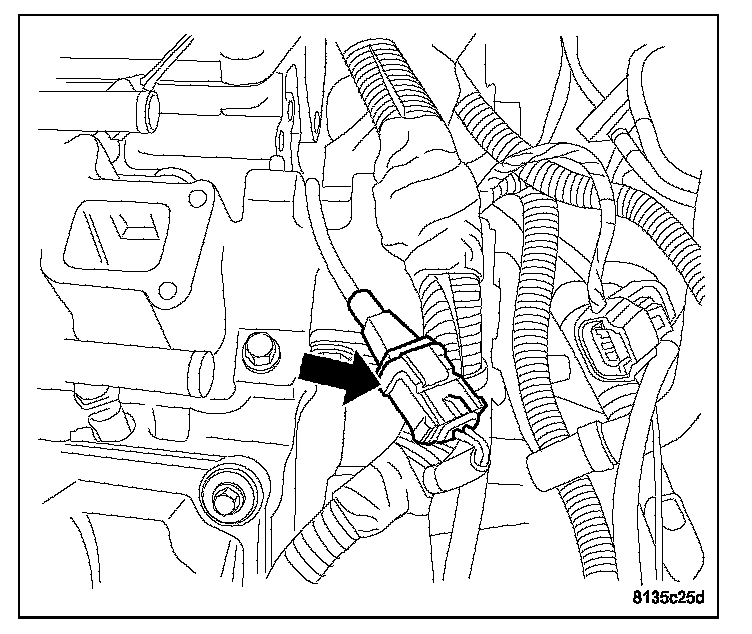 8135c25d